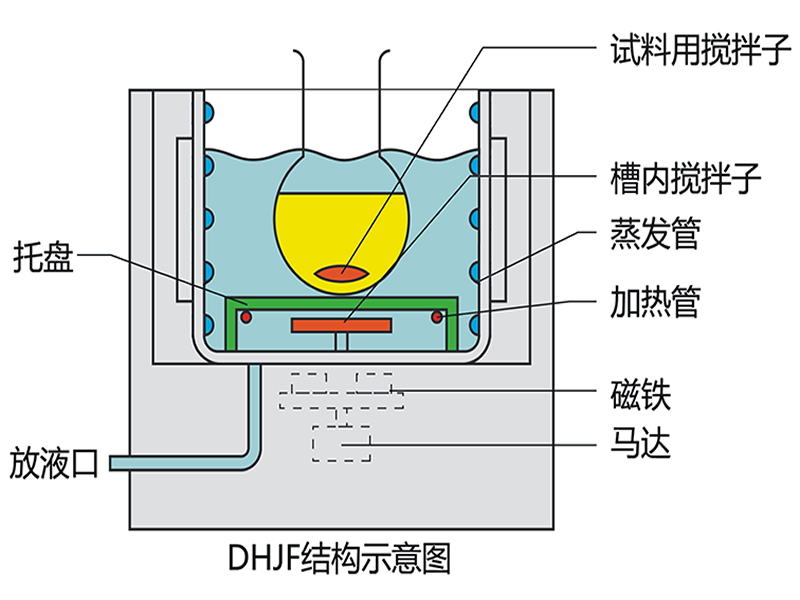 试料用搅拌子

槽内搅拌子

蒸发管

托盘

加热管

磁铁

马达

放液口

DHJF结构示意图